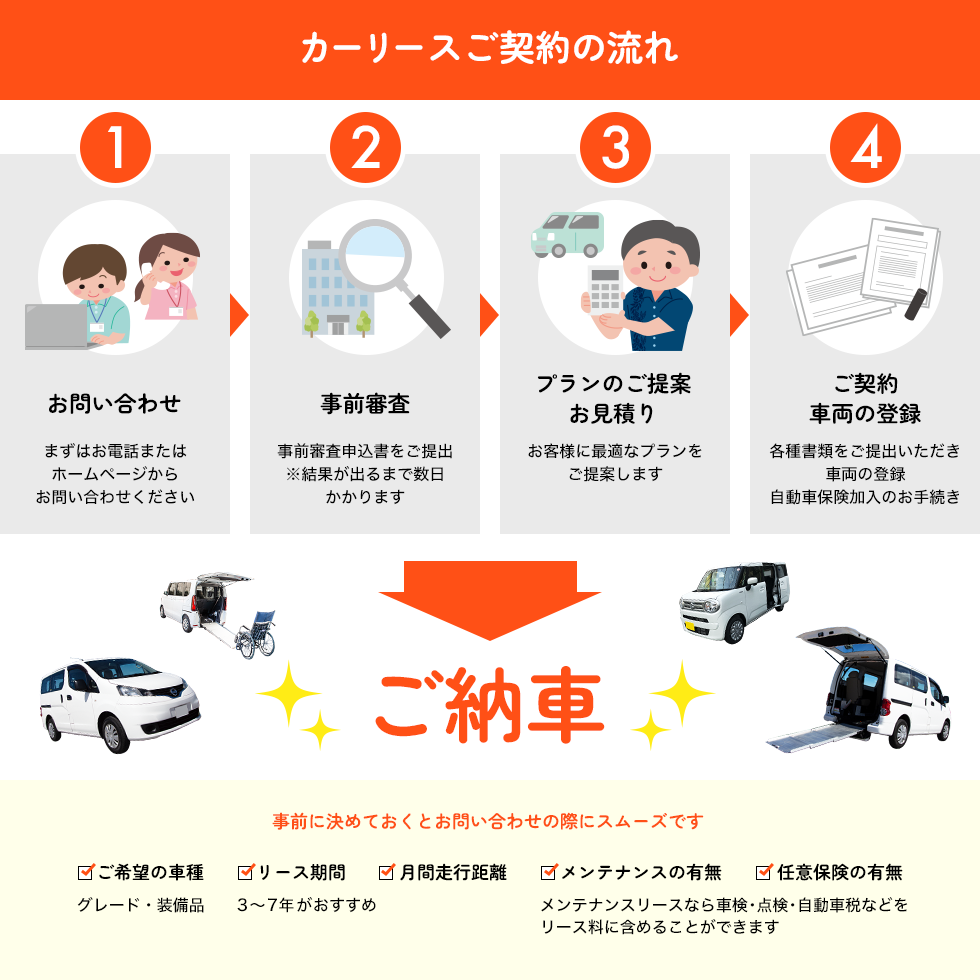 カーリースご契約の流れ

1

お問い合わせ

まずはお電話または
ホームページから
お問い合わせください

2

事前審査

事前審査申込書をご提出
※結果が出るまで数日
かかります

3

プランのご提案
お見積り

お客様に最適なプランを
ご提案します

4

ご契約
車両の登録

各種書類をご提出いただき
車両の登録
自動車保険加入のお手続き

ご納車

事前に決めておくとお問い合わせの際にスムーズです

ご希望の車種
グレード・装備品

リース期間
3〜7年がおすすめ

月間走行距離

メンテナンスの有無
メンテナンスリースなら車検・点検・自動車税などを
リース料に含めることができます

任意保険の有無